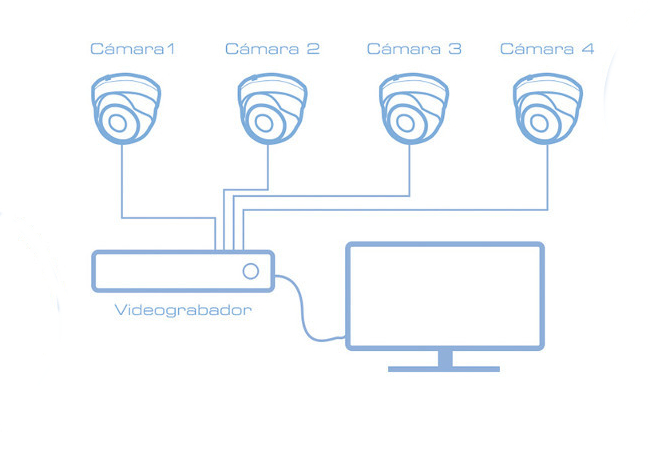 Cámara1 Cámara 2 Cámara 3 Cámara 4

Videograbador